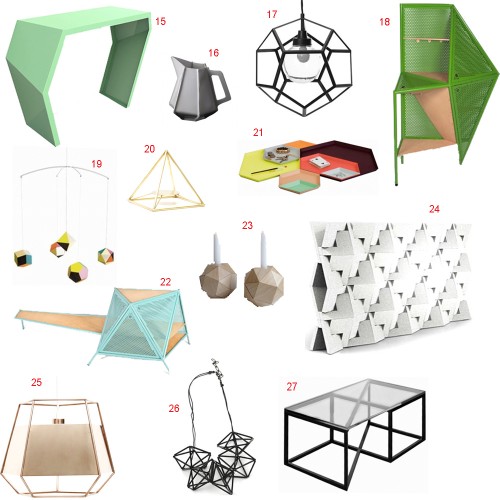 15
16
17
18
19
20
21
22
23
24
25
26
27